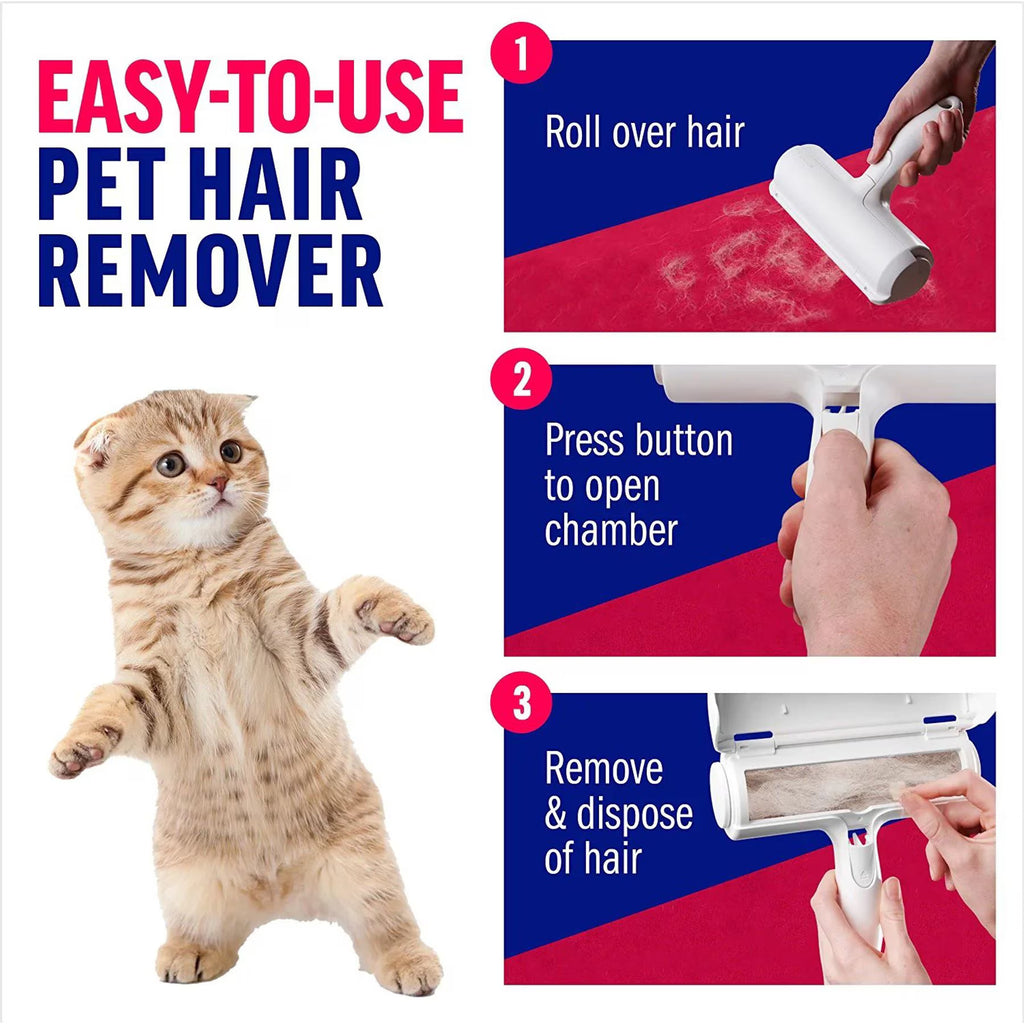 EASY-TO-USE
PET HAIR
REMOVER

1
Roll over hair

2
Press button to open chamber

3
Remove & dispose of hair